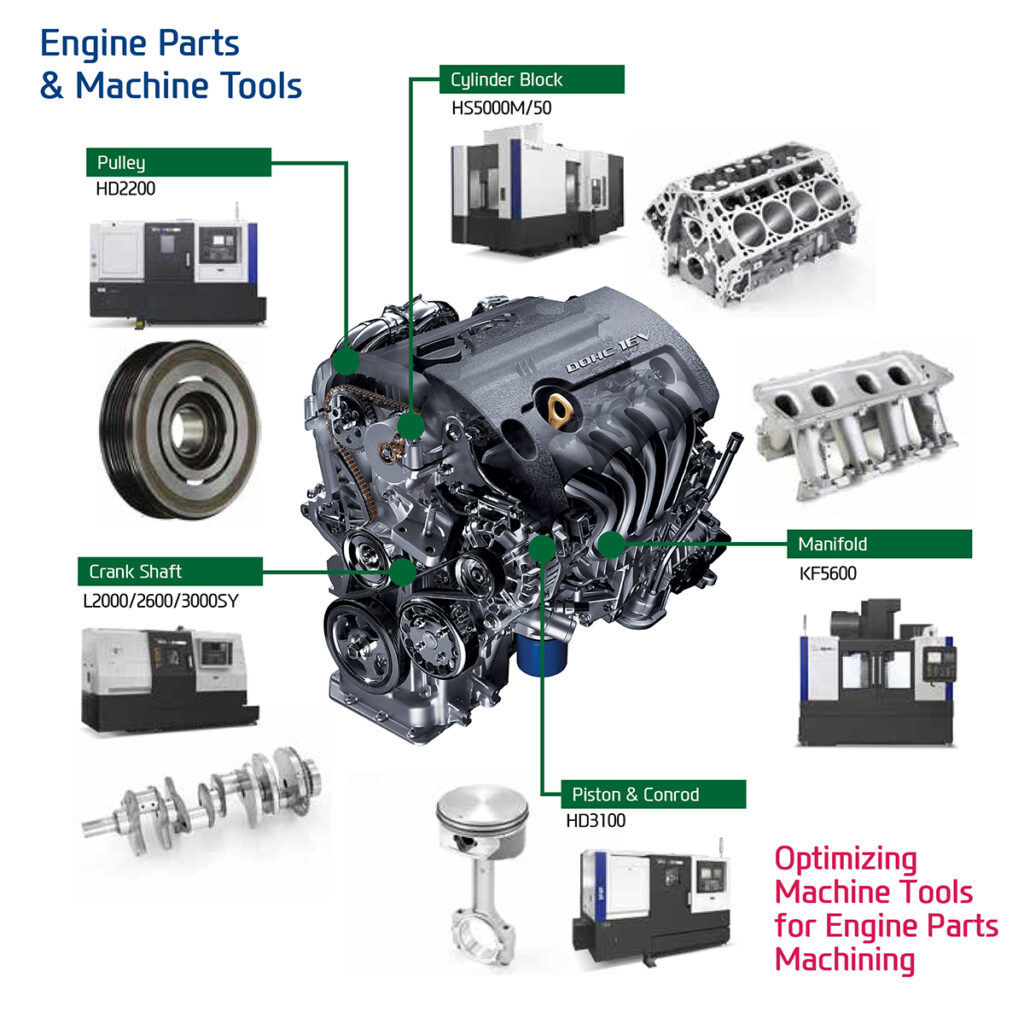 Engine Parts
& Machine Tools

Cylinder Block
HS5000M/50

Pulley
HD2200

DOHC 16V

Manifold
KF5600

Crank Shaft
L2000/2600/3000SY

Piston & Conrod
HD3100

Optimizing
Machine Tools
for Engine Parts
Machining